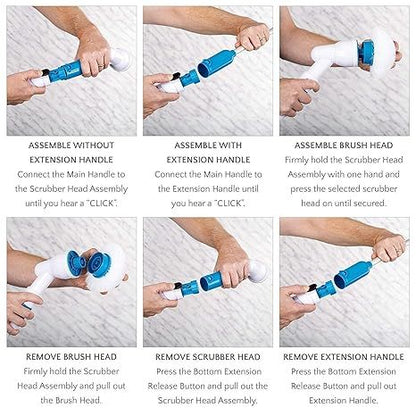 ASSEMBLE WITHOUT EXTENSION HANDLE
Connect the Main Handle to the Scrubber Head Assembly until you hear a "CLICK".

ASSEMBLE WITH EXTENSION HANDLE
Connect the Main Handle to the Extension Handle until you hear a "CLICK".

ASSEMBLE BRUSH HEAD
Firmly hold the Scrubber Head Assembly with one hand and press the selected scrubber head on until secured.

REMOVE BRUSH HEAD
Firmly hold the Scrubber Head Assembly and pull out the Brush Head.

REMOVE SCRUBBER HEAD
Press the Bottom Extension Release Button and pull out the Scrubber Head Assembly.

REMOVE EXTENSION HANDLE
Press the Bottom Extension Release Button and pull out Extension Handle.